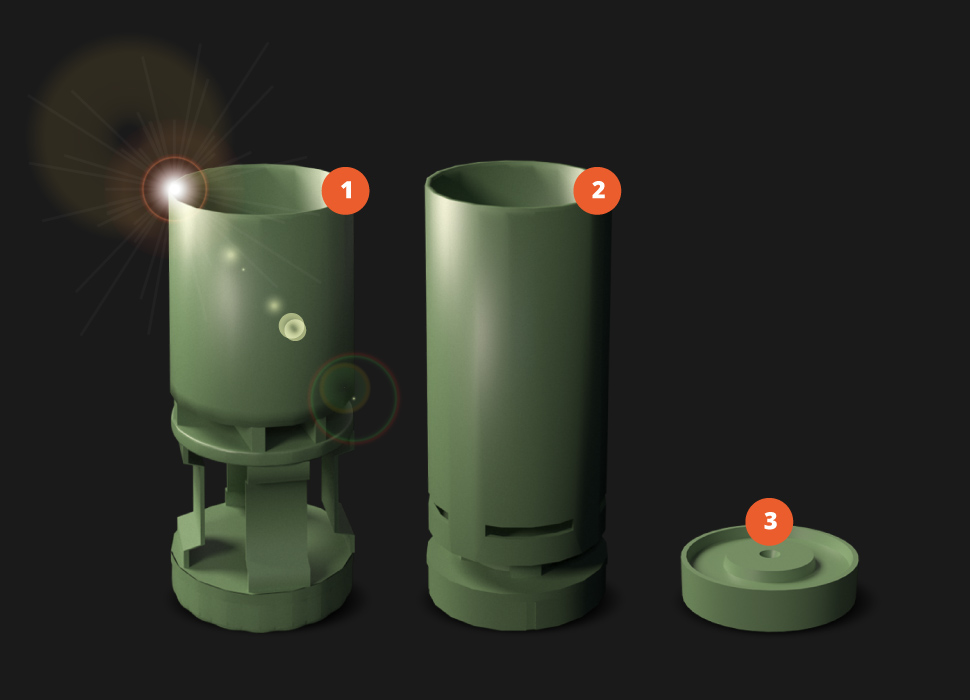 1
2
3